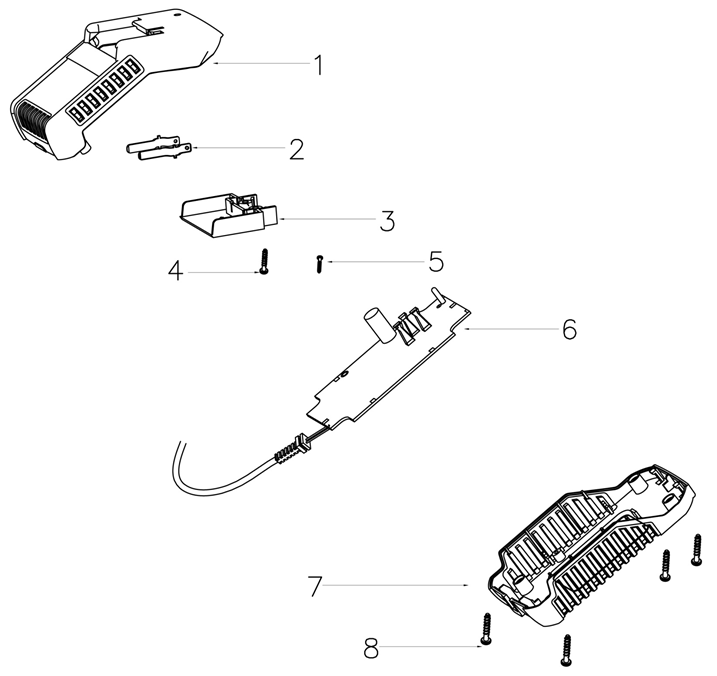 1
2
3
4
5
6
7
8